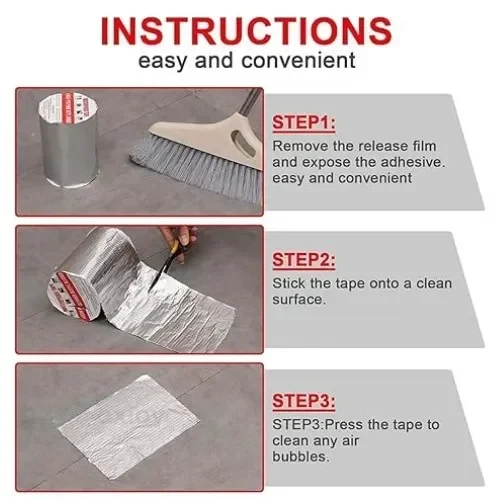 INSTRUCTIONS
easy and convenient

STEP1:
Remove the release film and expose the adhesive. easy and convenient

STEP2:
Stick the tape onto a clean surface.

STEP3:
STEP3:Press the tape to clean any air bubbles.