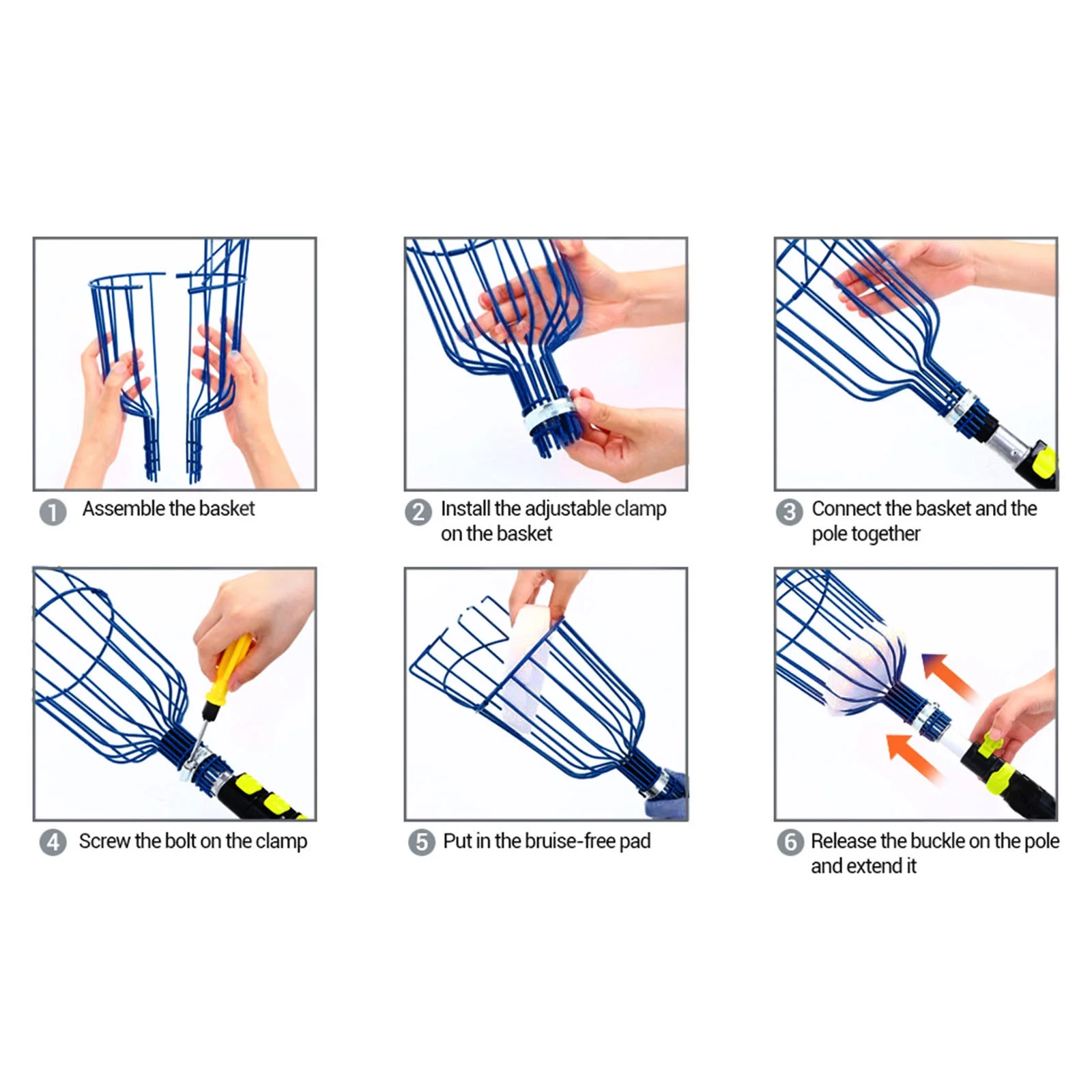 1 Assemble the basket

2 Install the adjustable clamp on the basket

3 Connect the basket and the pole together

4 Screw the bolt on the clamp

5 Put in the bruise-free pad

6 Release the buckle on the pole and extend it