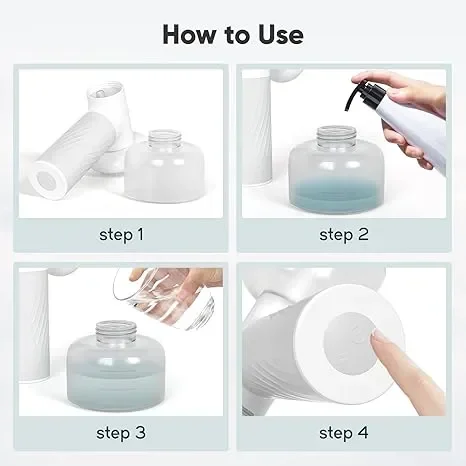 How to Use

step 1

step 2

step 3

step 4