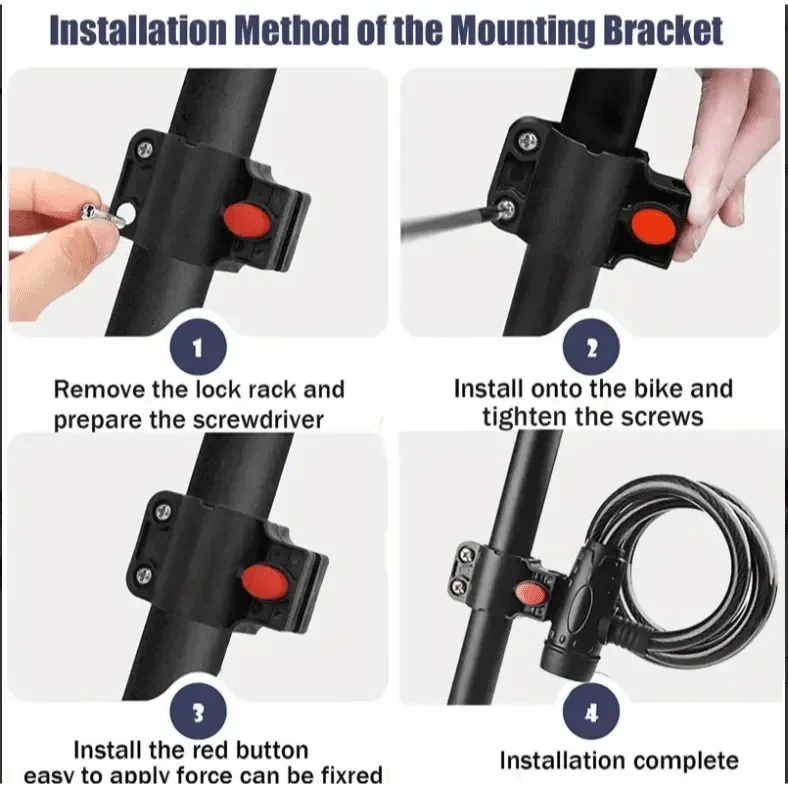 Installation Method of the Mounting Bracket

1

Remove the lock rack and prepare the screwdriver

2

Install onto the bike and tighten the screws

3

Install the red button easy to apply force can be fixred

4

Installation complete