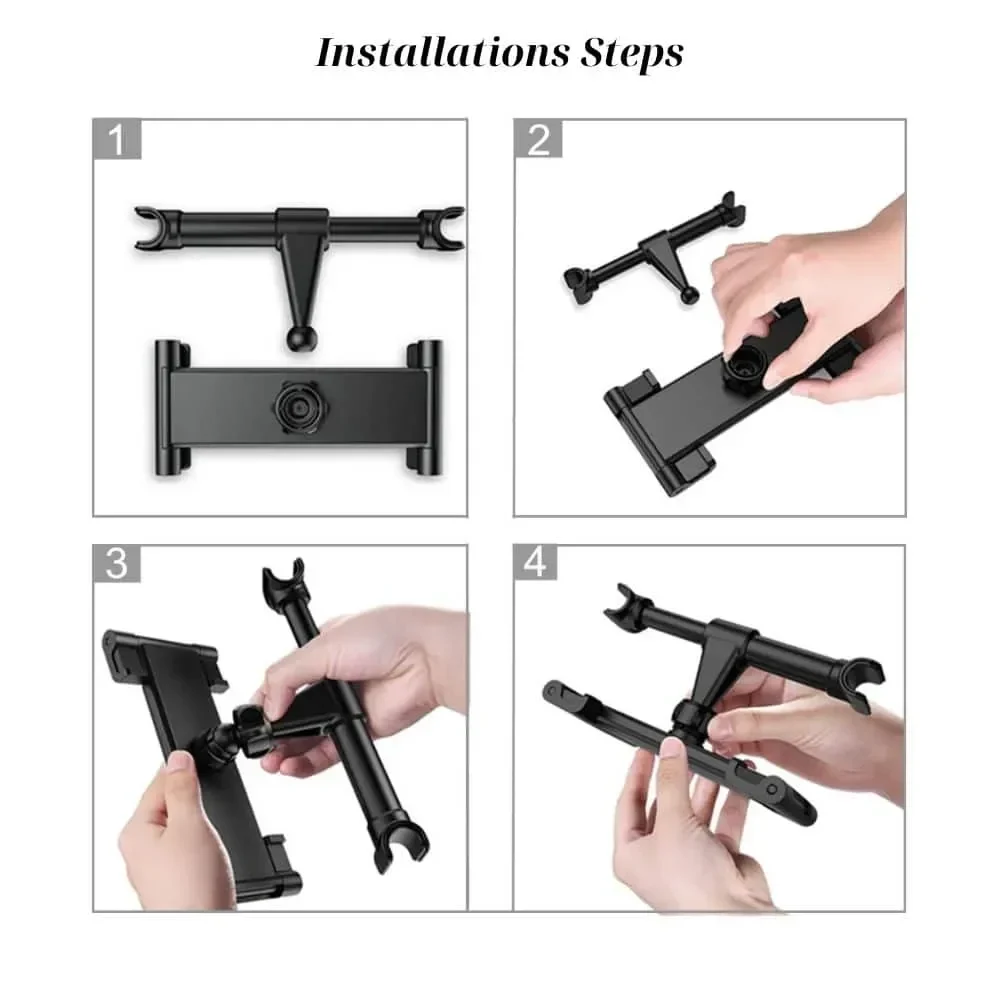 Installations Steps

1

2

3

4