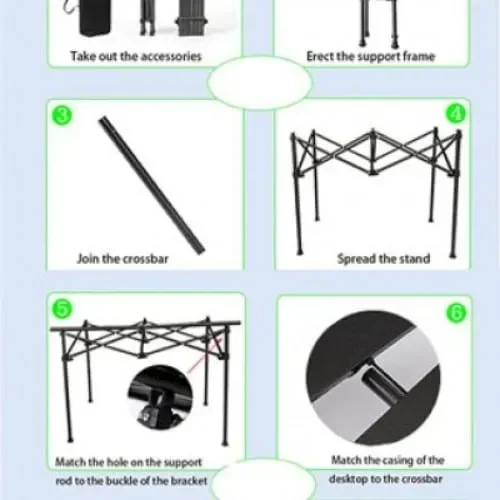 Take out the accessories

Erect the support frame

3

Join the crossbar

4

Spread the stand

5

Match the hole on the support rod to the buckle of the bracket

6

Match the casing of the desktop to the crossbar