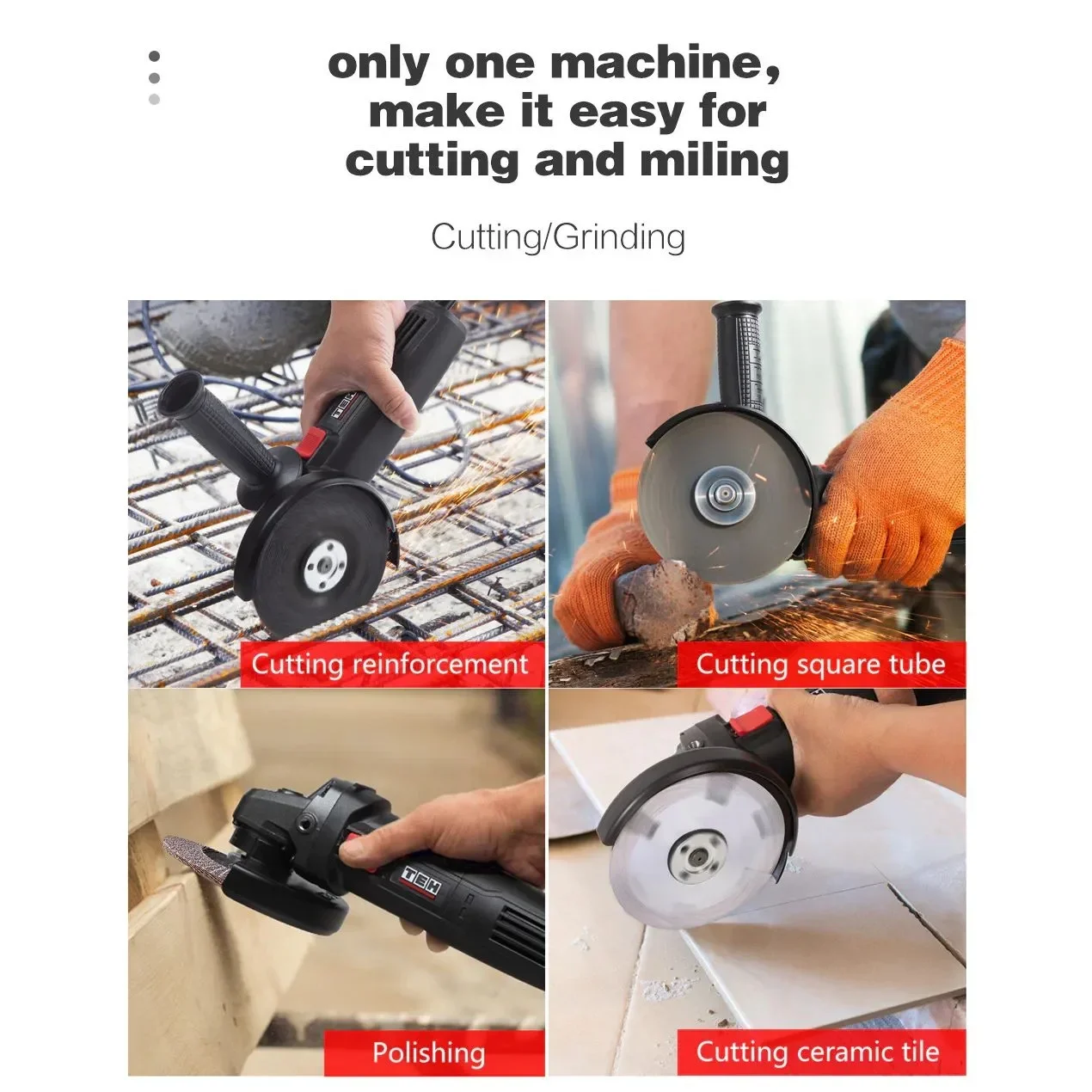 only one machine, make it easy for cutting and miling

Cutting/Grinding

TEH

Cutting reinforcement

Cutting square tube

TEH

Polishing

Cutting ceramic tile