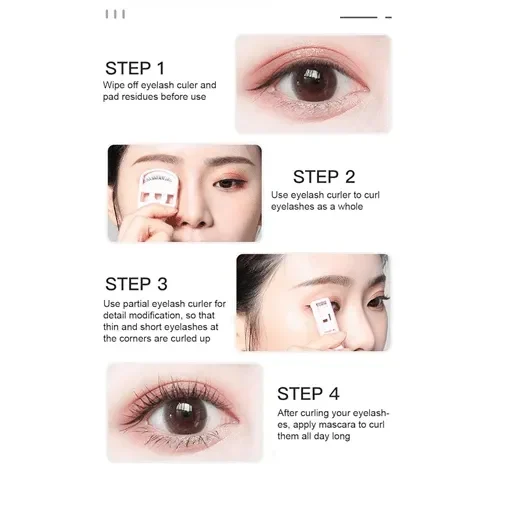 STEP 1
Wipe off eyelash culer and pad residues before use

STEP 2
Use eyelash curler to curl eyelashes as a whole

STEP 3
Use partial eyelash curler for detail modification, so that thin and short eyelashes at the corners are curled up

STEP 4
After curling your eyelashes, apply mascara to curl them all day long