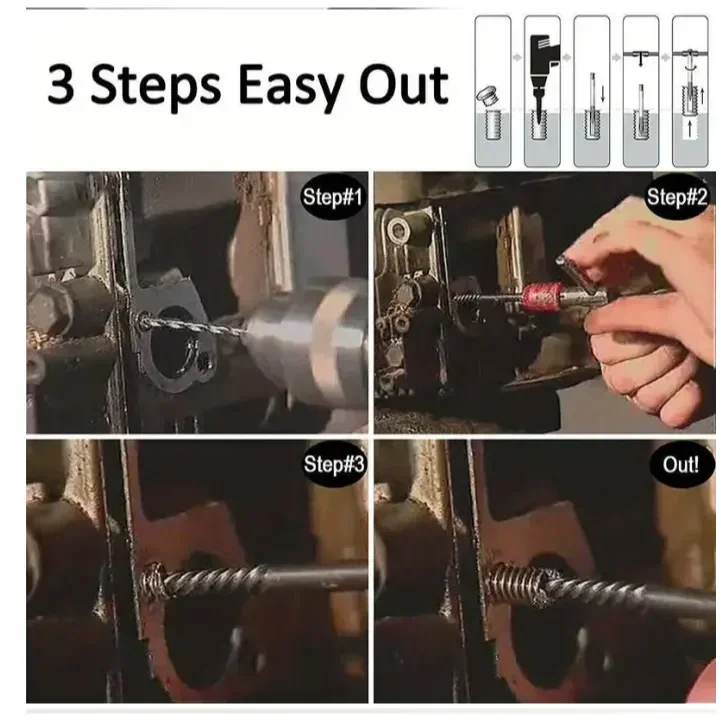 3 Steps Easy Out

Step#1

Step#2

Step#3

Out!