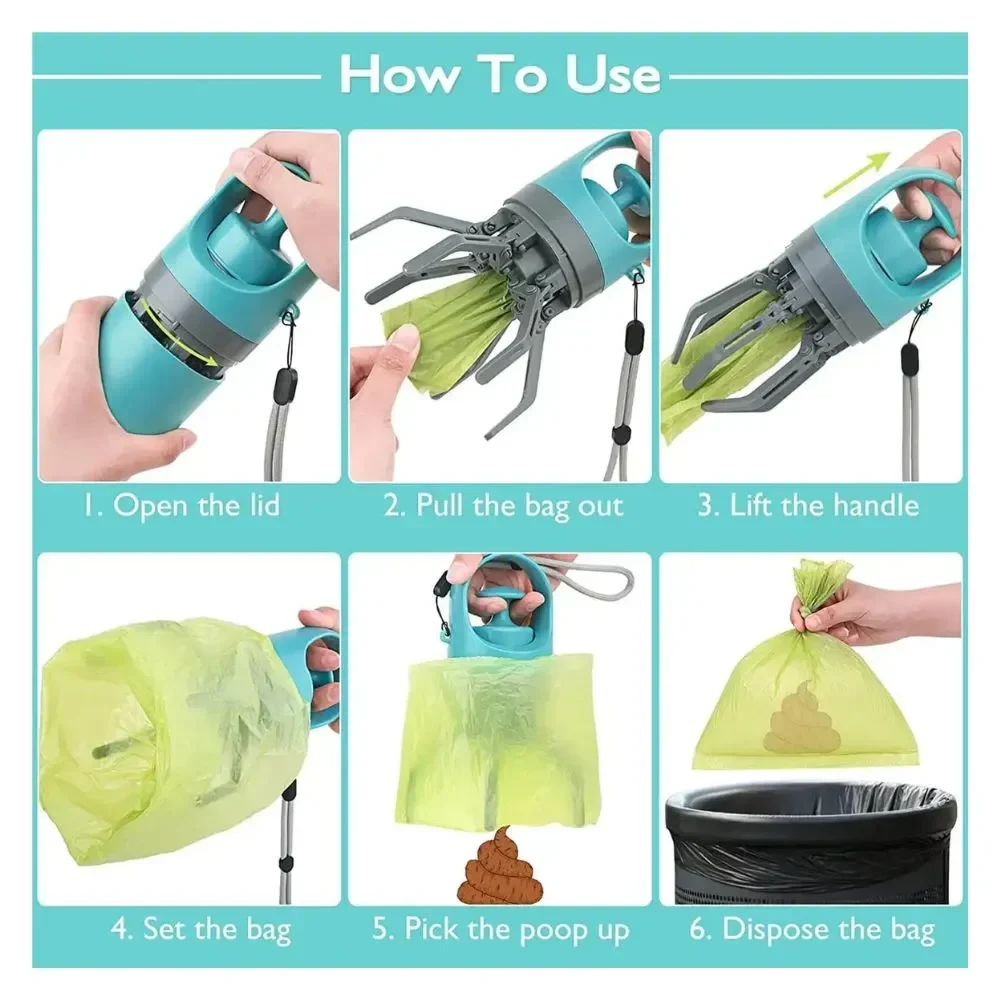 How To Use

1. Open the lid

2. Pull the bag out

3. Lift the handle

4. Set the bag

5. Pick the poop up

6. Dispose the bag