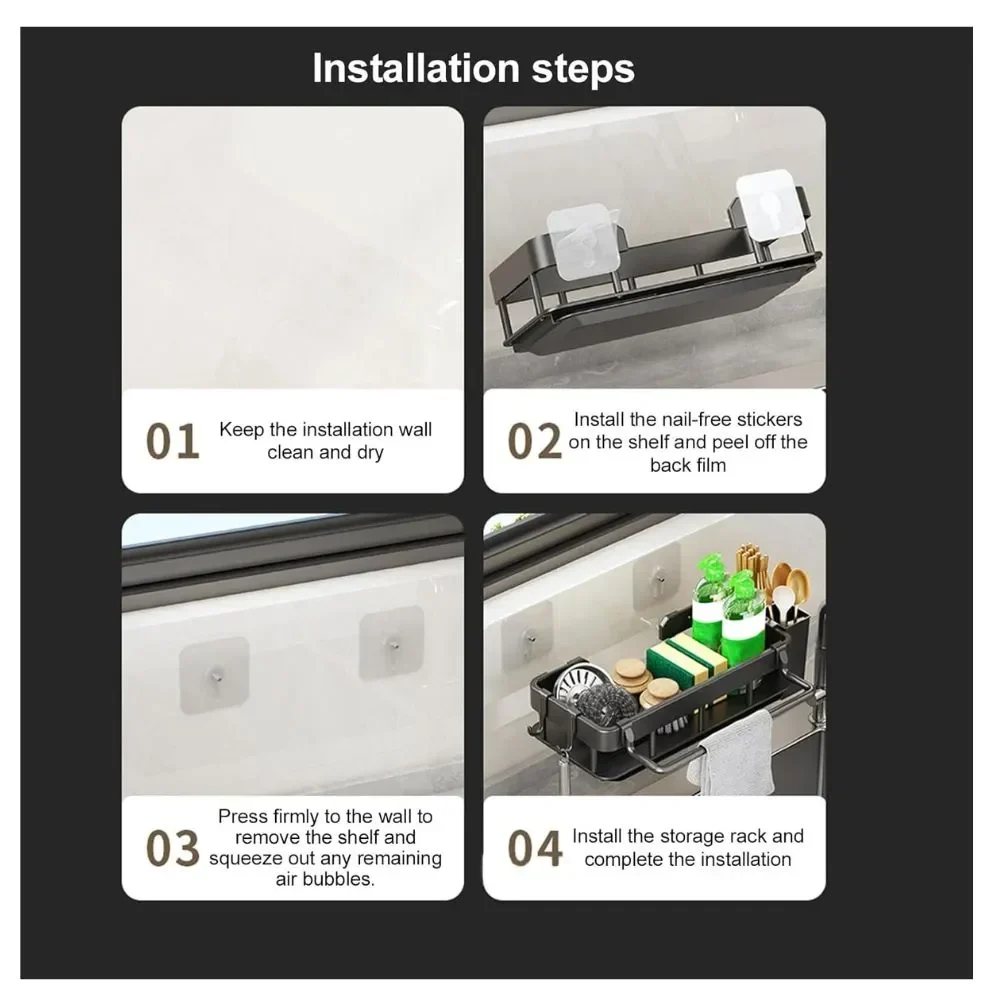 Installation steps

01 Keep the installation wall clean and dry

02 Install the nail-free stickers on the shelf and peel off the back film

03 Press firmly to the wall to remove the shelf and squeeze out any remaining air bubbles.

04 Install the storage rack and complete the installation