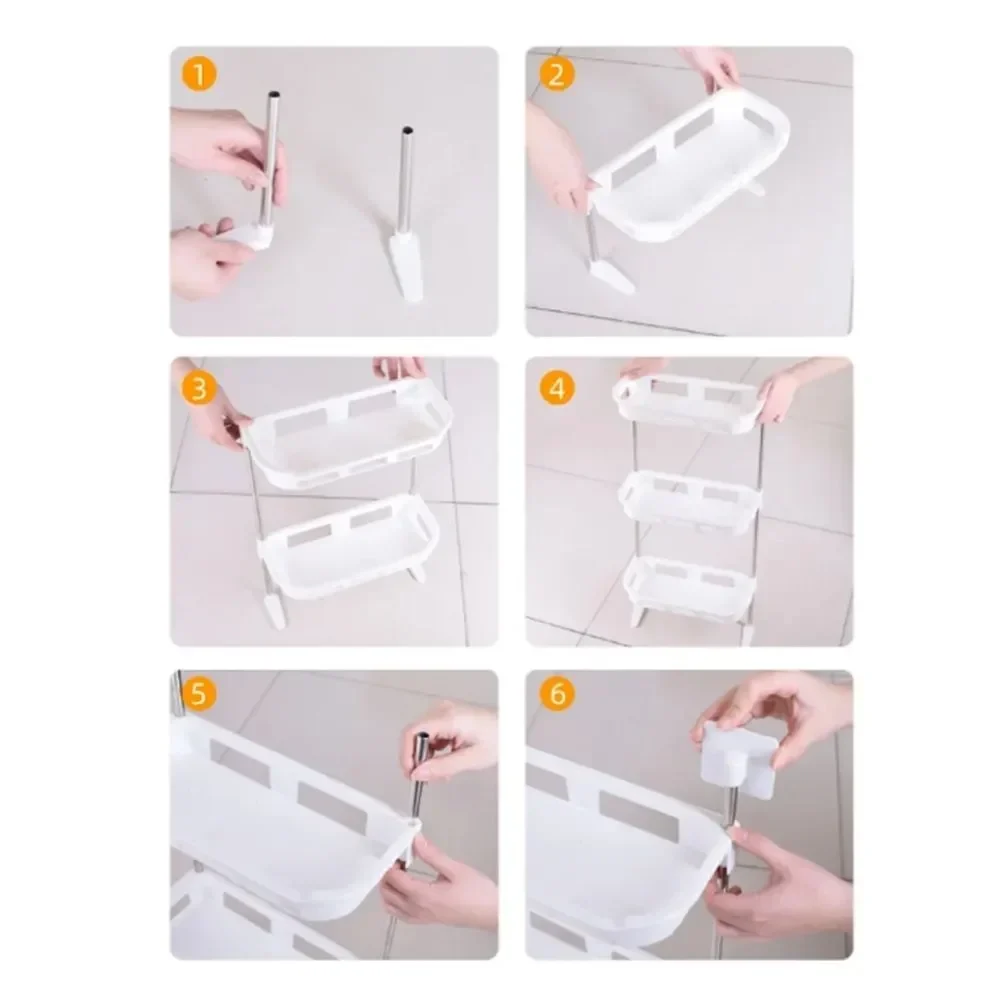 1

2

3

4

5

6