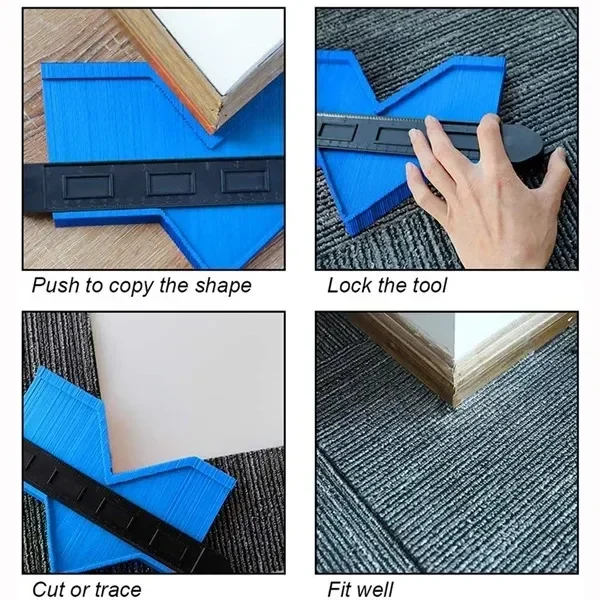 Push to copy the shape

Lock the tool

Cut or trace

Fit well