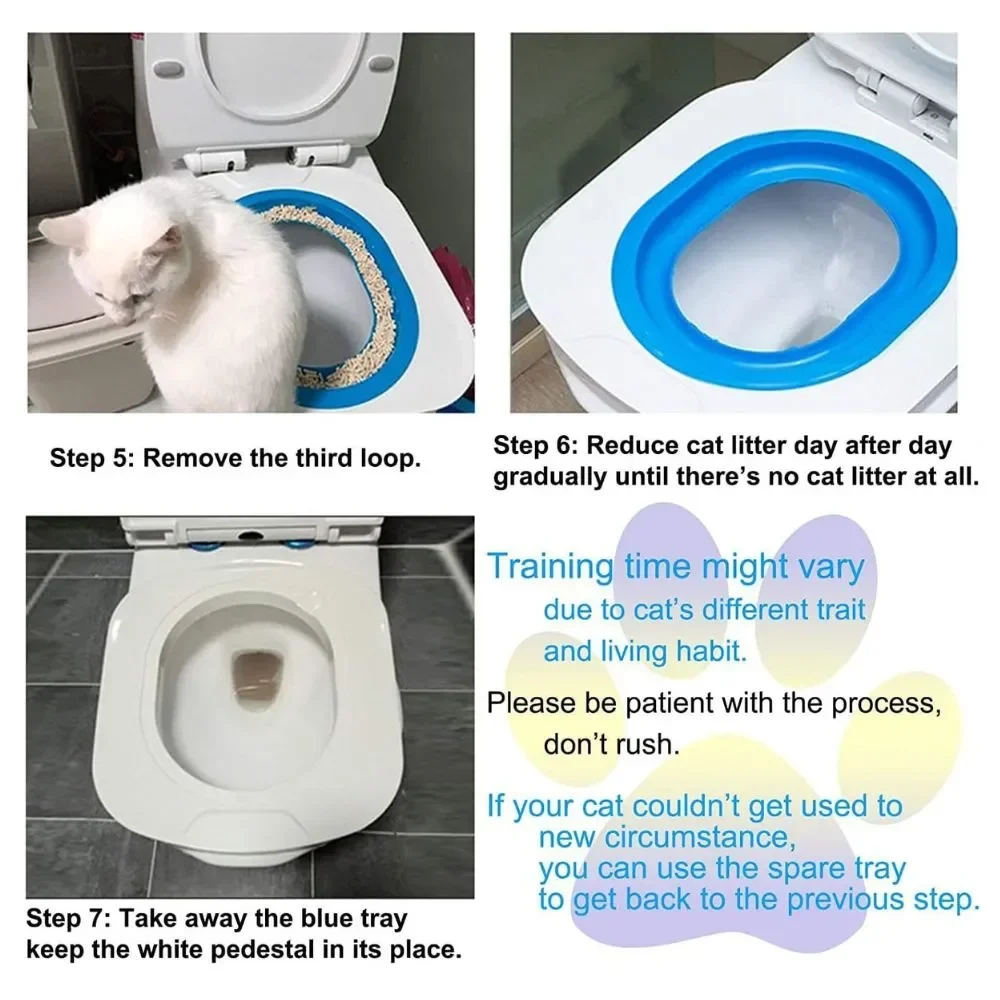 Step 5: Remove the third loop.

Step 6: Reduce cat litter day after day gradually until there's no cat litter at all.

Step 7: Take away the blue tray keep the white pedestal in its place.

Training time might vary due to cat's different trait and living habit.

Please be patient with the process, don't rush.

If your cat couldn't get used to new circumstance, you can use the spare tray to get back to the previous step.