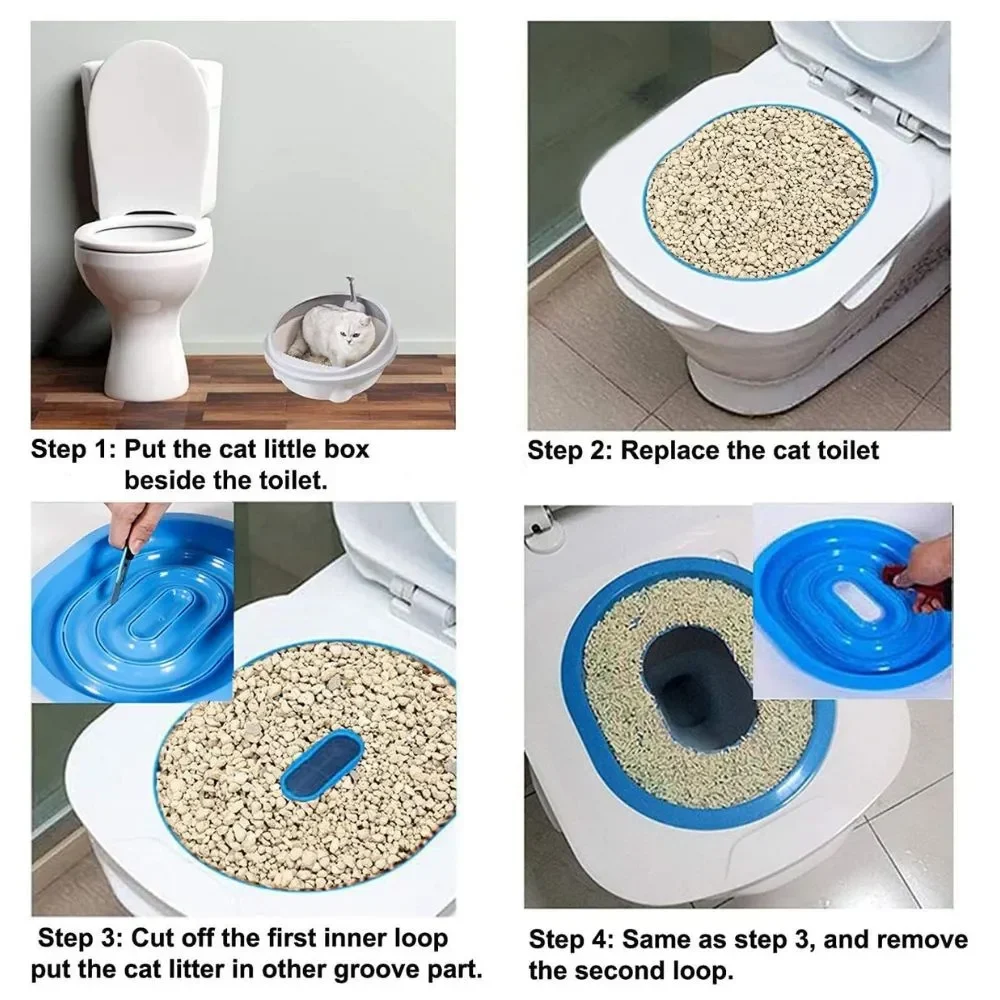 Step 1: Put the cat little box beside the toilet.

Step 2: Replace the cat toilet

Step 3: Cut off the first inner loop put the cat litter in other groove part.

Step 4: Same as step 3, and remove the second loop.