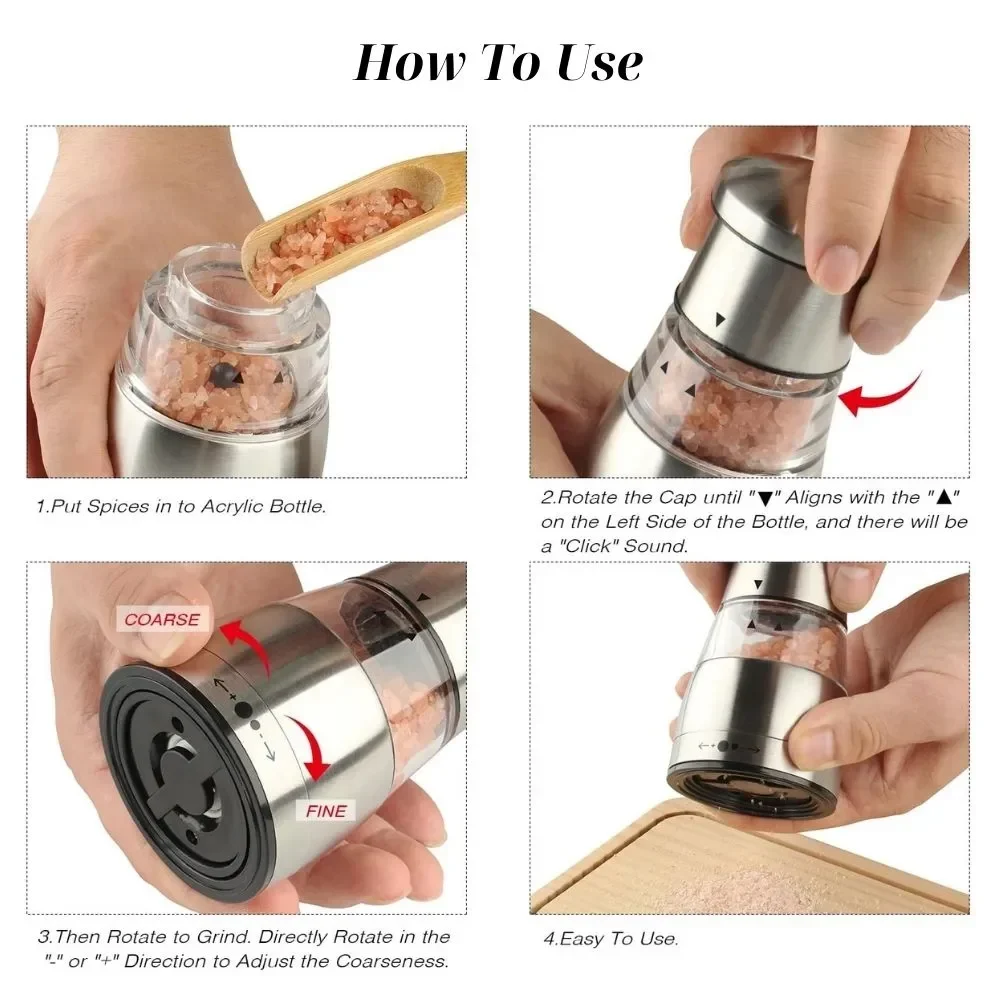 How To Use

1.Put Spices in to Acrylic Bottle.

2.Rotate the Cap until "▼" Aligns with the "▲" on the Left Side of the Bottle, and there will be a "Click" Sound.

COARSE

FINE

3.Then Rotate to Grind. Directly Rotate in the "-" or "+" Direction to Adjust the Coarseness.

4.Easy To Use.