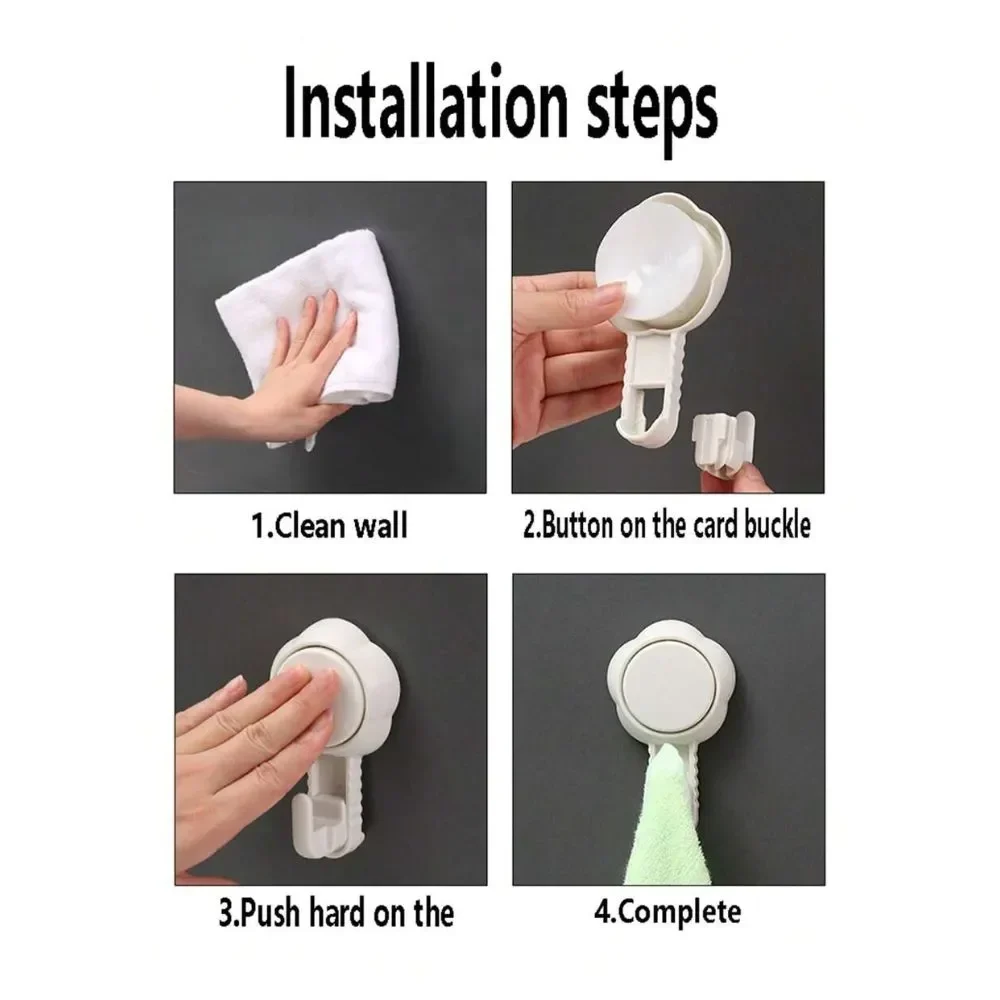 Installation steps

1.Clean wall

2.Button on the card buckle

3.Push hard on the

4.Complete