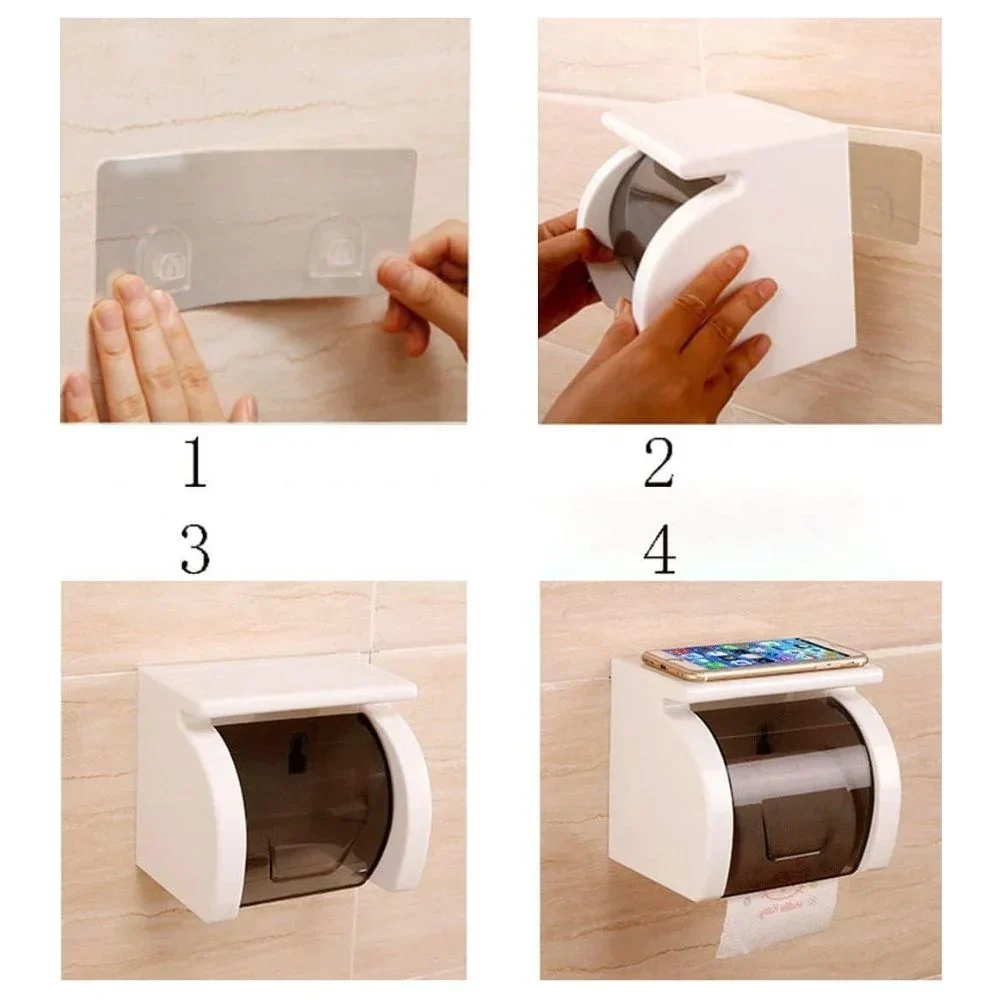 1

2

3

4