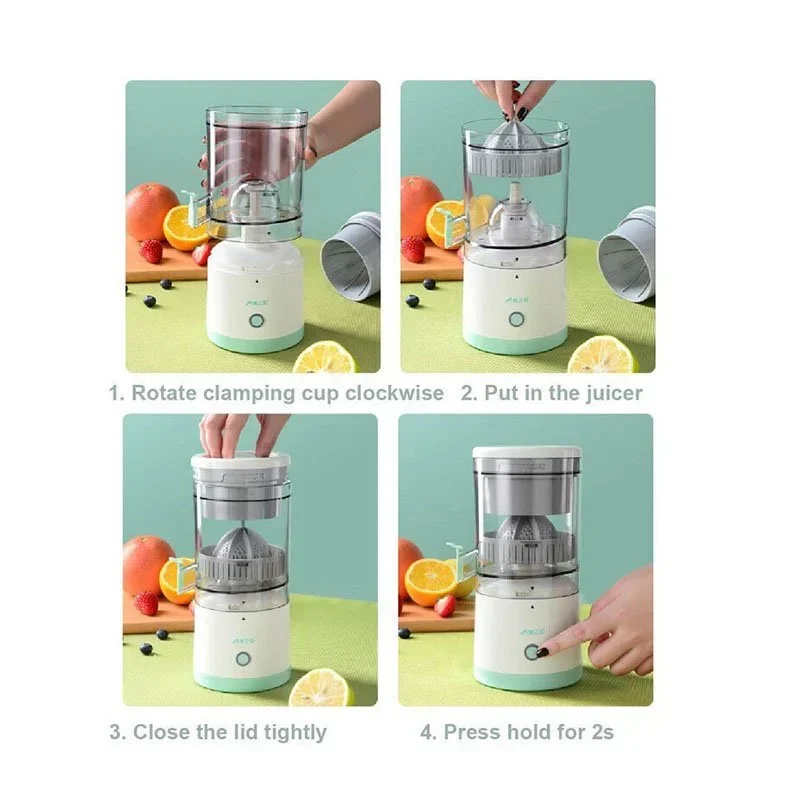 1. Rotate clamping cup clockwise

2. Put in the juicer

3. Close the lid tightly

4. Press hold for 2s