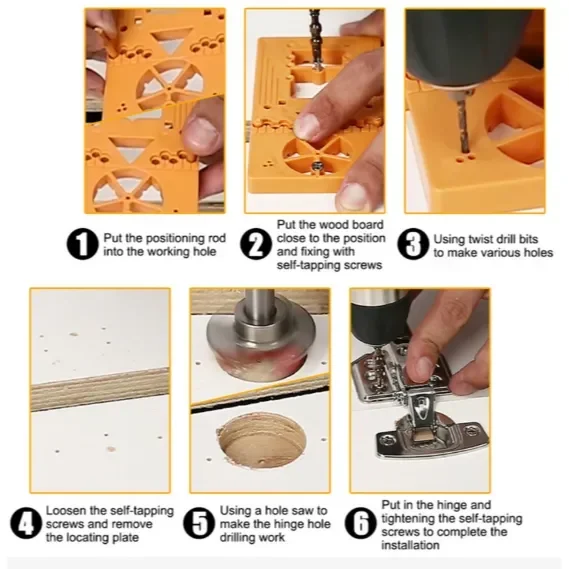 1 Put the positioning rod into the working hole

2 Put the wood board close to the position and fixing with self-tapping screws

3 Using twist drill bits to make various holes

4 Loosen the self-tapping screws and remove the locating plate

5 Using a hole saw to make the hinge hole drilling work

6 Put in the hinge and tightening the self-tapping screws to complete the installation