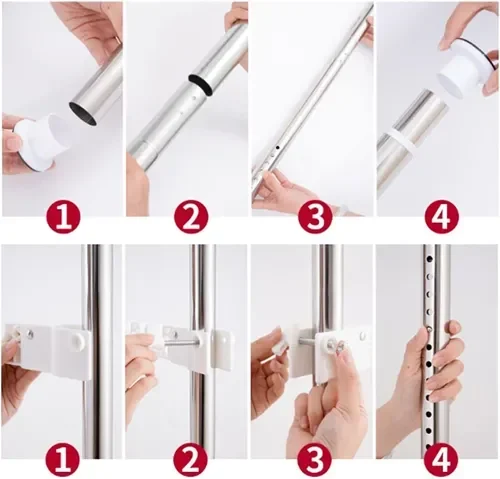 1
2
3
4
1
2
3
4