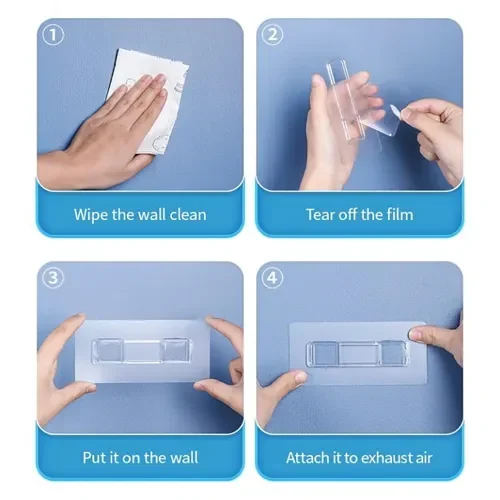 ①
Wipe the wall clean

②
Tear off the film

③
Put it on the wall

④
Attach it to exhaust air