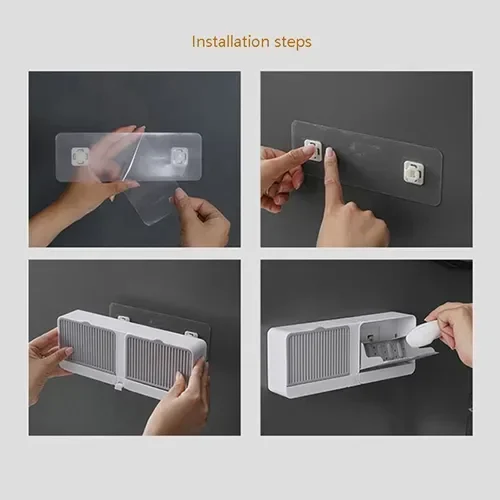 Installation steps