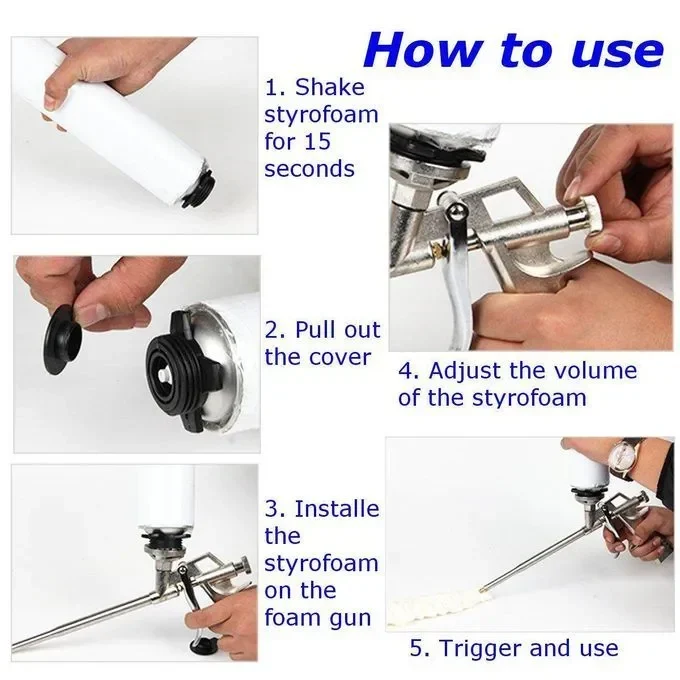 How to use

1. Shake styrofoam for 15 seconds

2. Pull out the cover

3. Installe the styrofoam on the foam gun

4. Adjust the volume of the styrofoam

5. Trigger and use