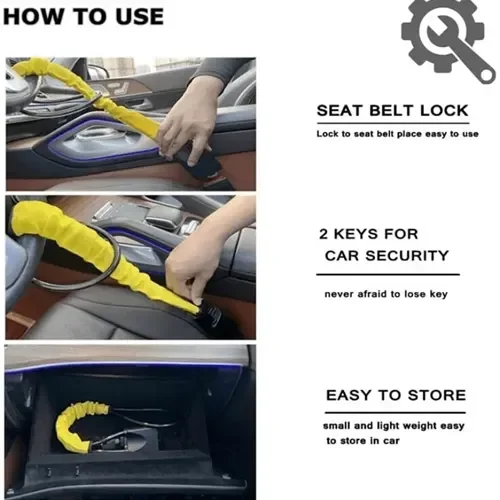 HOW TO USE

SEAT BELT LOCK

Lock to seat belt place easy to use

2 KEYS FOR CAR SECURITY

never afraid to lose key

EASY TO STORE

small and light weight easy to store in car