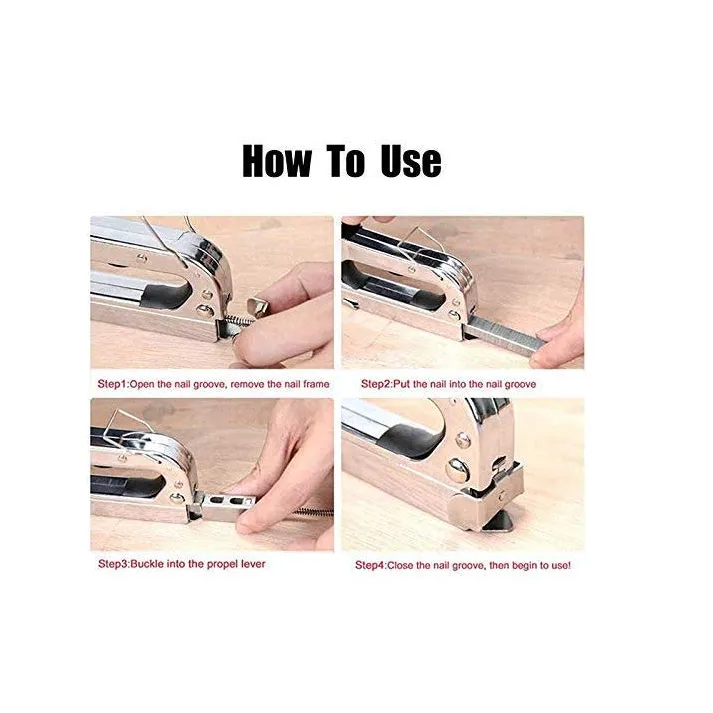 How To Use

Step1:Open the nail groove, remove the nail frame

Step2:Put the nail into the nail groove

Step3:Buckle into the propel lever

Step4:Close the nail groove, then begin to use!