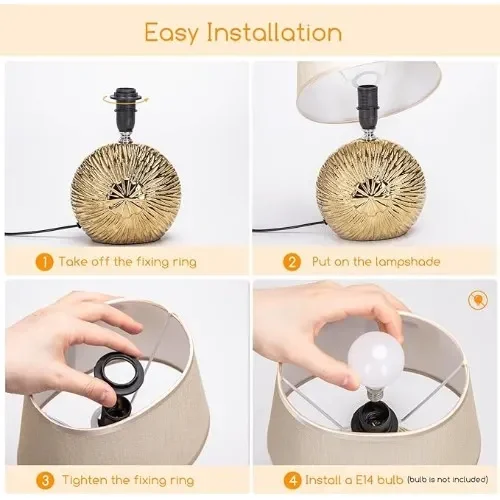 Easy Installation

1 Take off the fixing ring

2 Put on the lampshade

3 Tighten the fixing ring

4 Install a E14 bulb (bulb is not included)