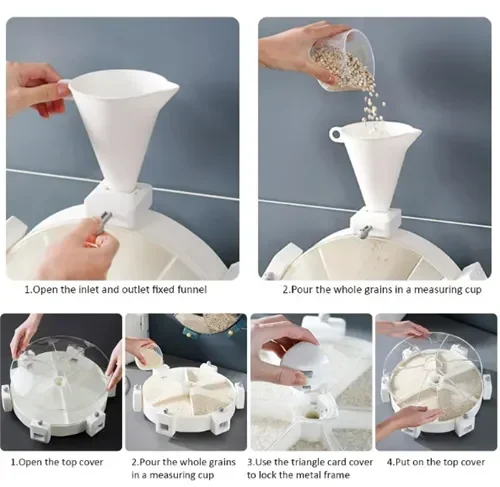 1.Open the inlet and outlet fixed funnel

2.Pour the whole grains in a measuring cup

1.Open the top cover

2.Pour the whole grains in a measuring cup

3.Use the triangle card cover to lock the metal frame

4.Put on the top cover