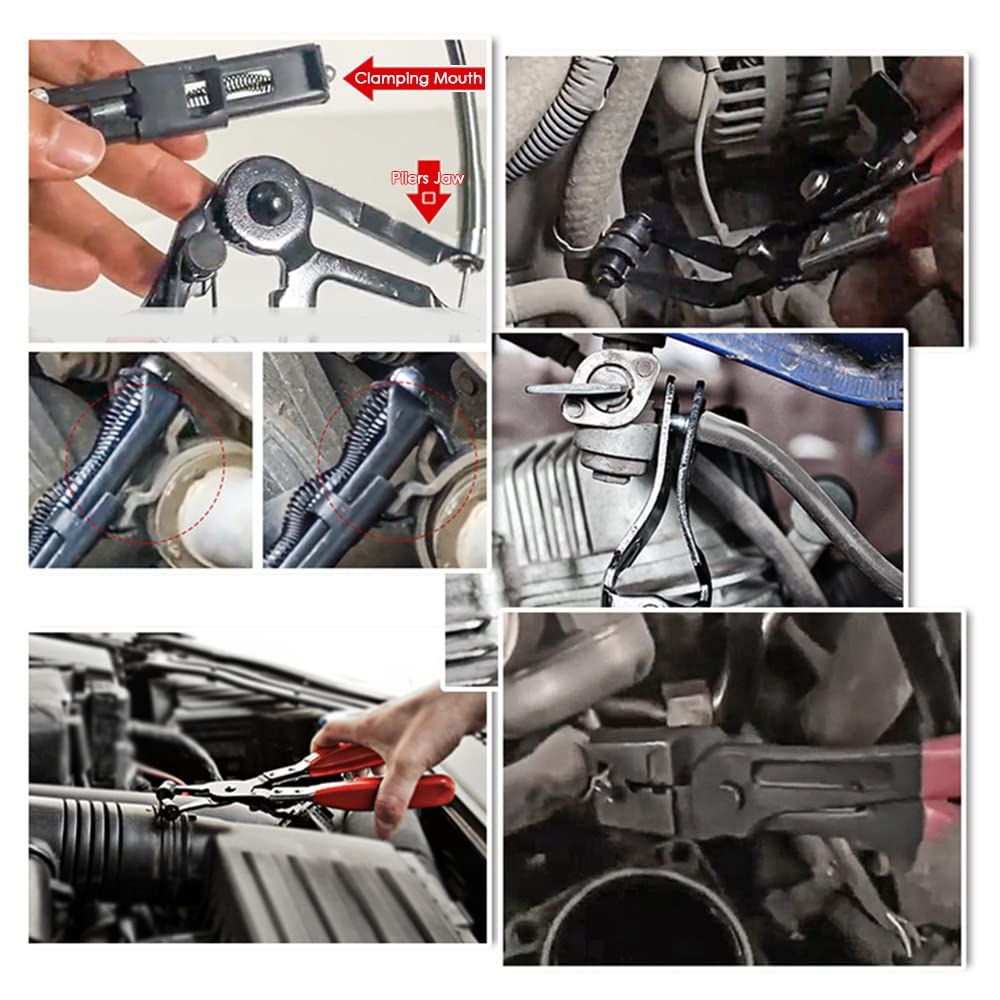 Clamping Mouth

Pliers Jaw