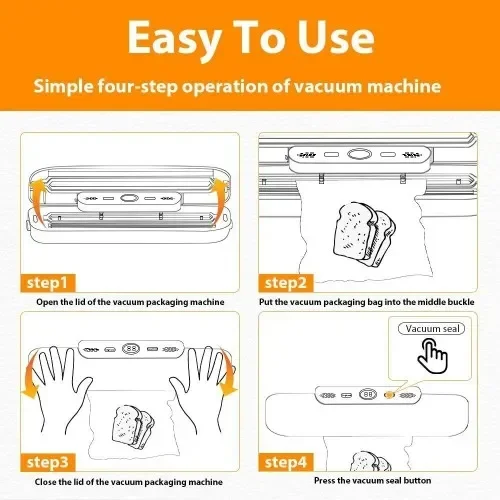 Easy To Use

Simple four-step operation of vacuum machine

step1

Open the lid of the vacuum packaging machine

step2

Put the vacuum packaging bag into the middle buckle

step3

Close the lid of the vacuum packaging machine

Vacuum seal

step4

Press the vacuum seal button