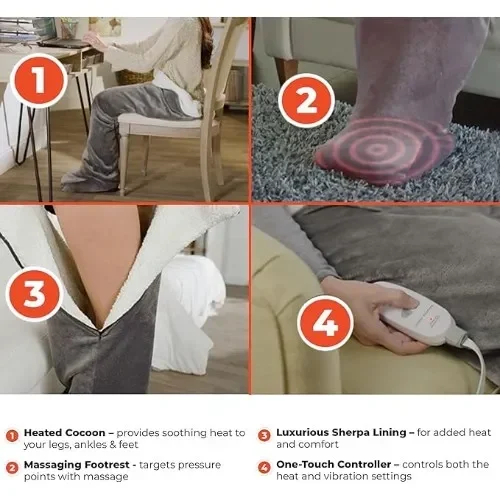 1

2

3

4

1 **Heated Cocoon –** provides soothing heat to your legs, ankles & feet

2 **Massaging Footrest -** targets pressure points with massage

3 **Luxurious Sherpa Lining –** for added heat and comfort

4 **One-Touch Controller –** controls both the heat and vibration settings