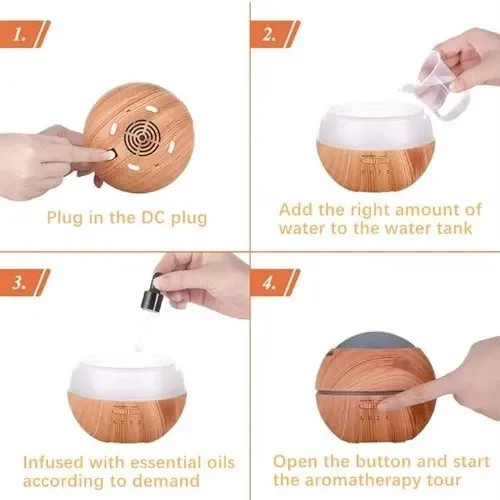 1.

Plug in the DC plug

2.

Add the right amount of water to the water tank

3.

Infused with essential oils according to demand

4.

Open the button and start the aromatherapy tour