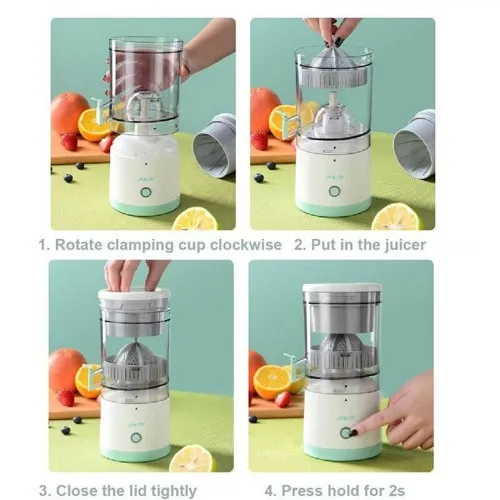 1. Rotate clamping cup clockwise 2. Put in the juicer

3. Close the lid tightly 4. Press hold for 2s