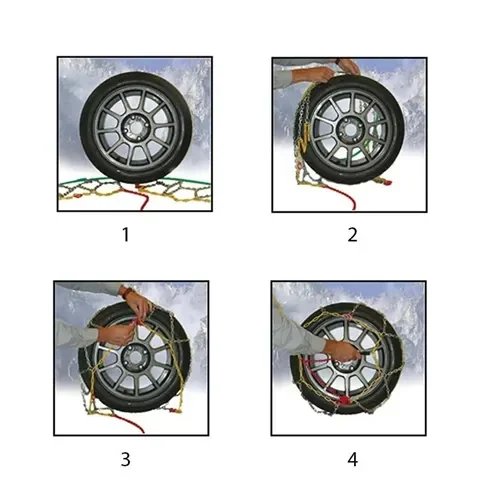 1

2

3

4