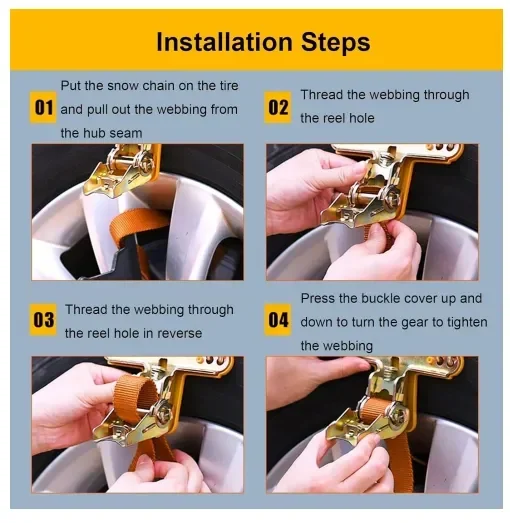 Installation Steps

01 Put the snow chain on the tire and pull out the webbing from the hub seam

02 Thread the webbing through the reel hole

03 Thread the webbing through the reel hole in reverse

04 Press the buckle cover up and down to turn the gear to tighten the webbing