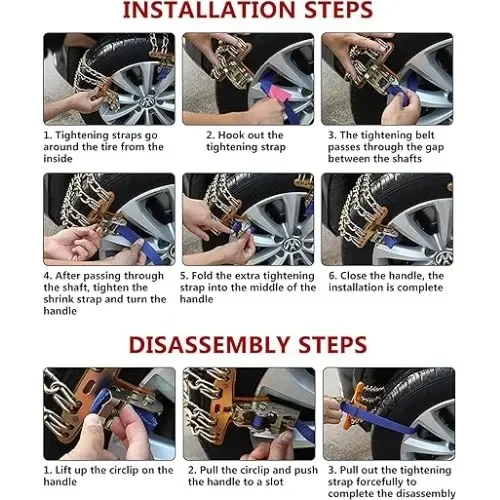 INSTALLATION STEPS

1. Tightening straps go around the tire from the inside

2. Hook out the tightening strap

3. The tightening belt passes through the gap between the shafts

4. After passing through the shaft, tighten the shrink strap and turn the handle

5. Fold the extra tightening strap into the middle of the handle

6. Close the handle, the installation is complete

DISASSEMBLY STEPS

1. Lift up the circlip on the handle

2. Pull the circlip and push the handle to a slot

3. Pull out the tightening strap forcefully to complete the disassembly