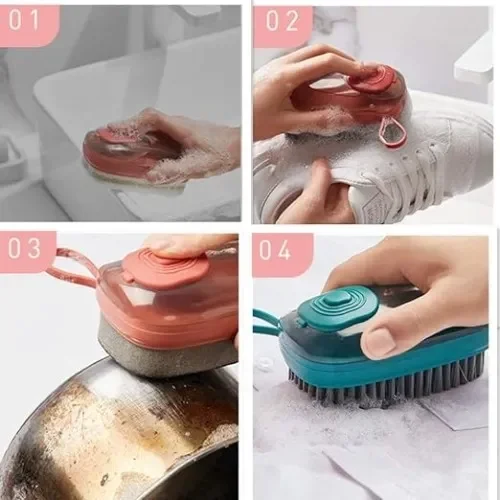 01

02

03

04