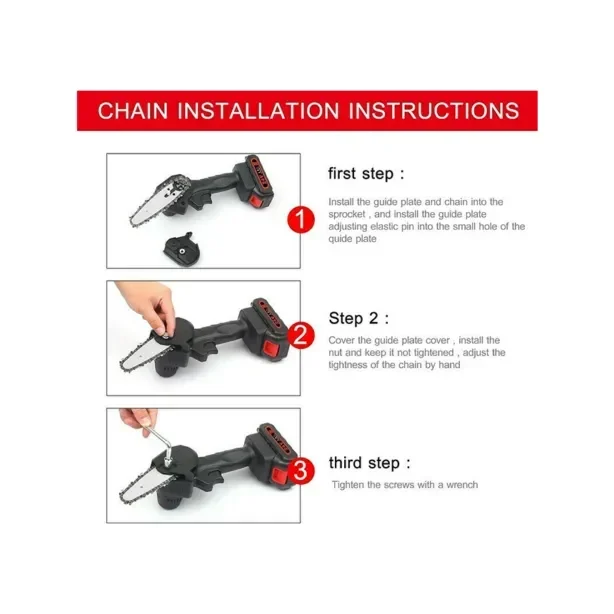 CHAIN INSTALLATION INSTRUCTIONS

1

first step :

Install the guide plate and chain into the sprocket , and install the guide plate adjusting elastic pin into the small hole of the quide plate

2

Step 2 :

Cover the guide plate cover , install the nut and keep it not tightened , adjust the tightness of the chain by hand

3

third step :

Tighten the screws with a wrench