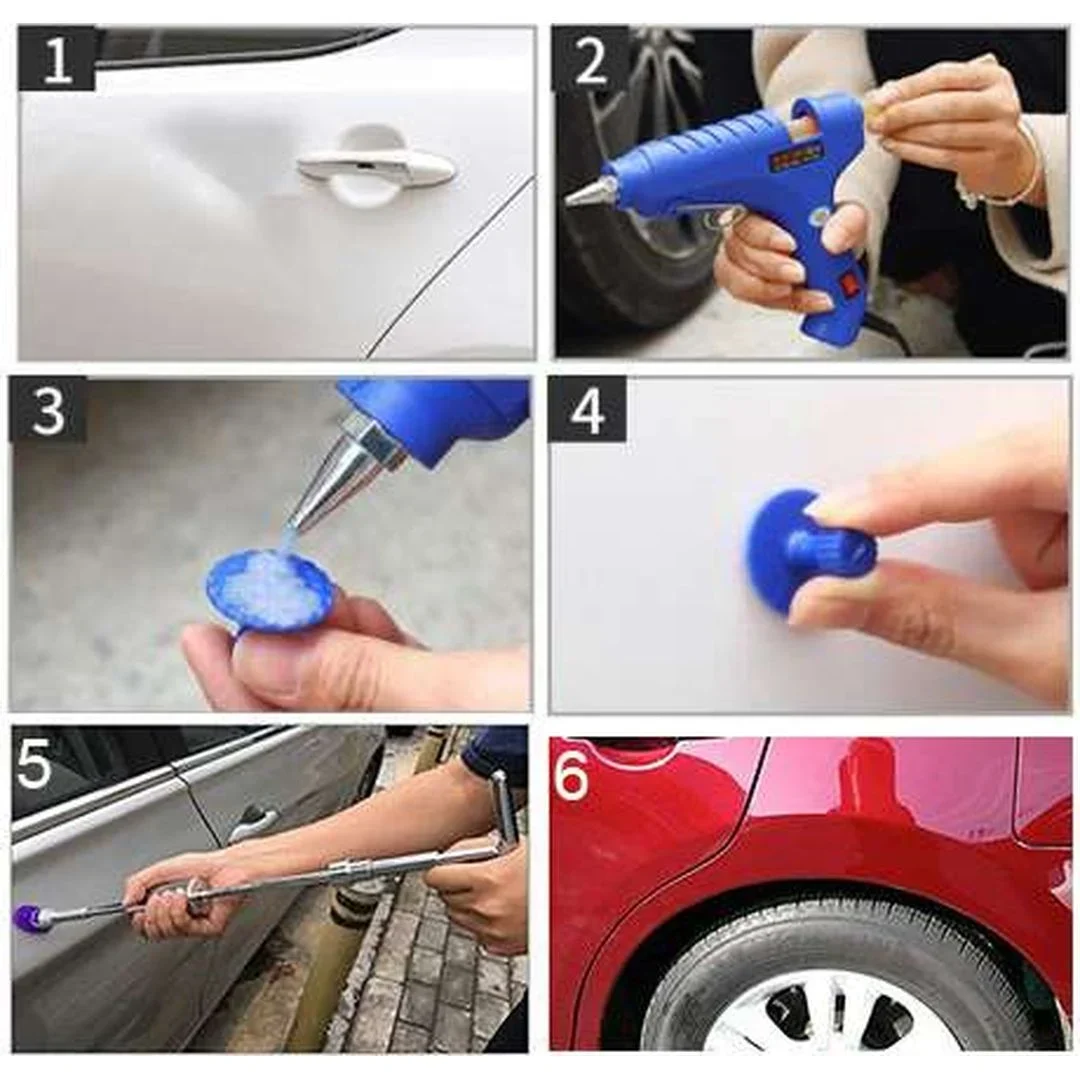 1

2

3

4

5

6