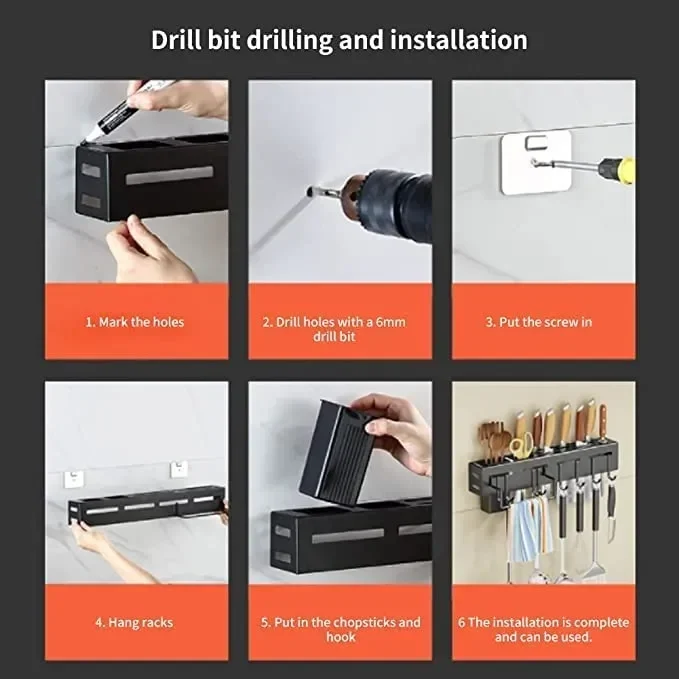 Drill bit drilling and installation

1. Mark the holes

2. Drill holes with a 6mm drill bit

3. Put the screw in

4. Hang racks

5. Put in the chopsticks and hook

6 The installation is complete and can be used.