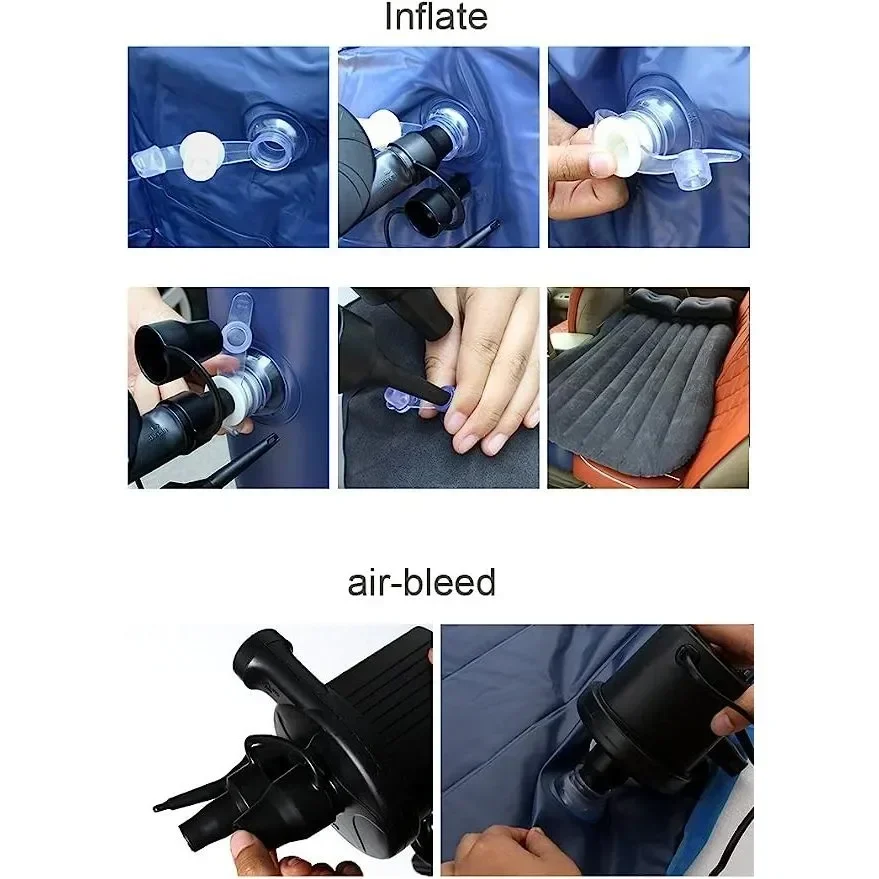 Inflate

air-bleed