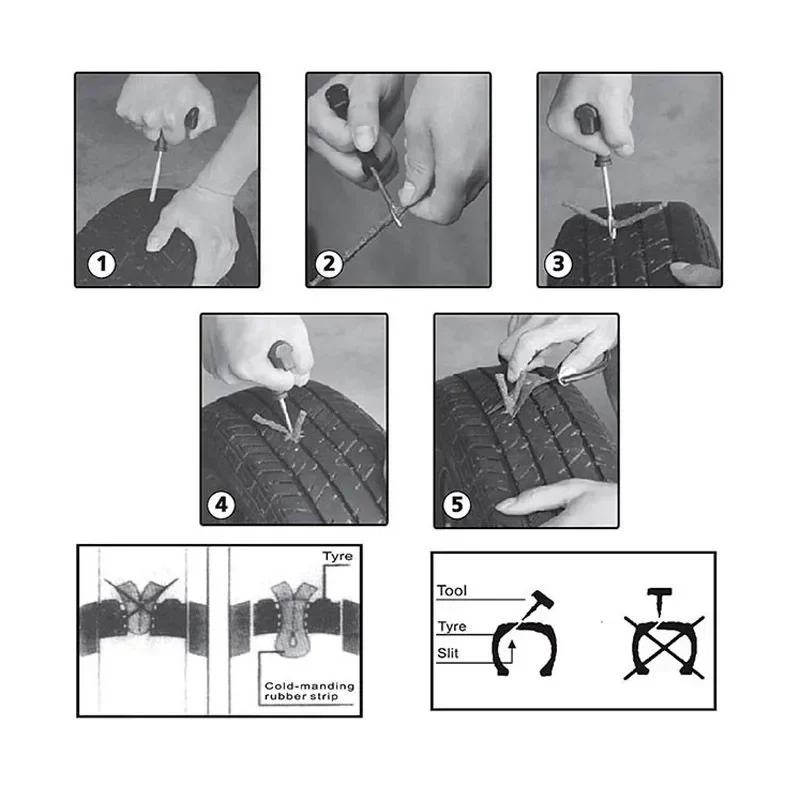 1

2

3

4

5

Tyre

Cold-manding rubber strip

Tool

Tyre

Slit