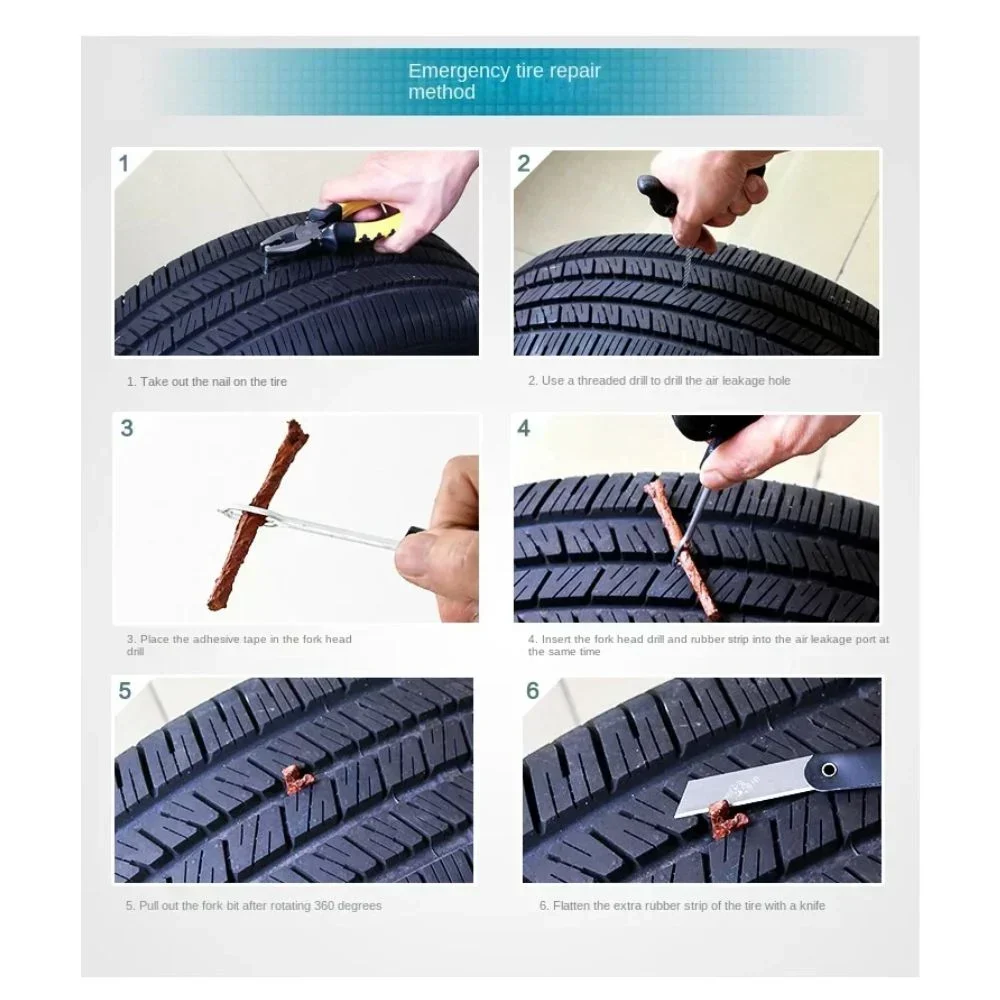 Emergency tire repair method

1

1. Take out the nail on the tire

2

2. Use a threaded drill to drill the air leakage hole

3

3. Place the adhesive tape in the fork head drill

4

4. Insert the fork head drill and rubber strip into the air leakage port at the same time

5

5. Pull out the fork bit after rotating 360 degrees

6

6. Flatten the extra rubber strip of the tire with a knife