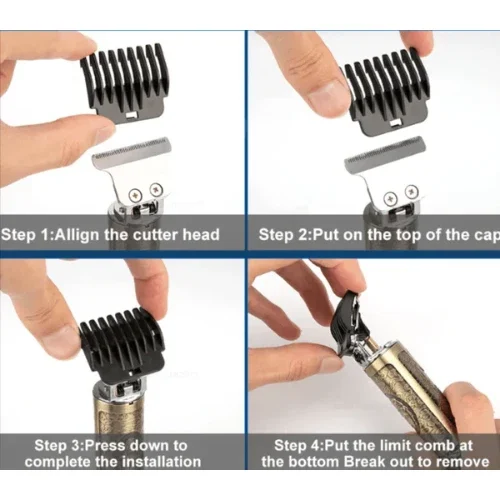 Step 1:Allign the cutter head

Step 2:Put on the top of the cap

Step 3:Press down to complete the installation

Step 4:Put the limit comb at the bottom Break out to remove