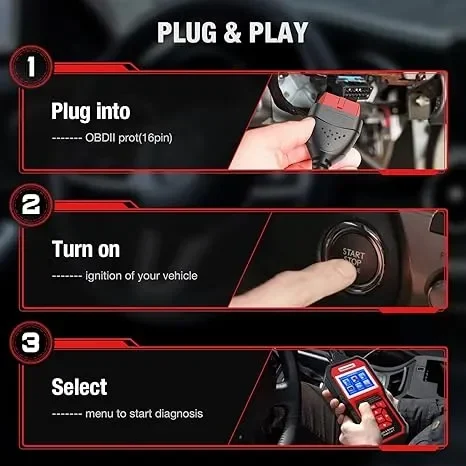 PLUG & PLAY

1

Plug into

------- OBDII prot(16pin)

2

Turn on

------- ignition of your vehicle

START STOP

3

Select

------- menu to start diagnosis