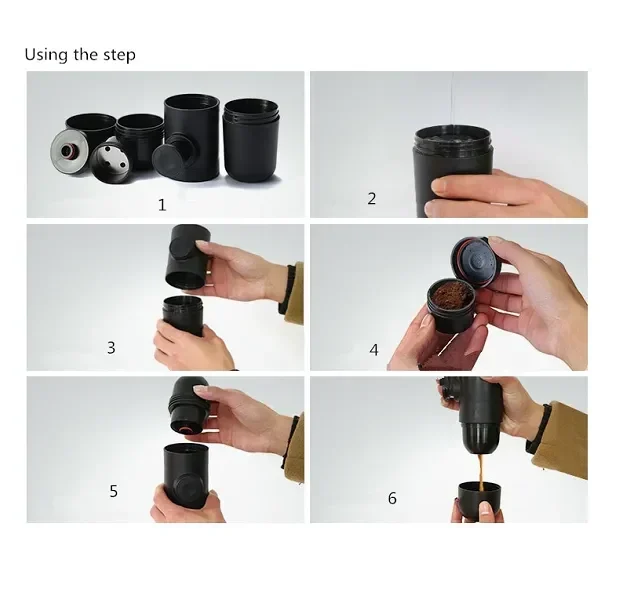 Using the step

1

2

3

4

5

6