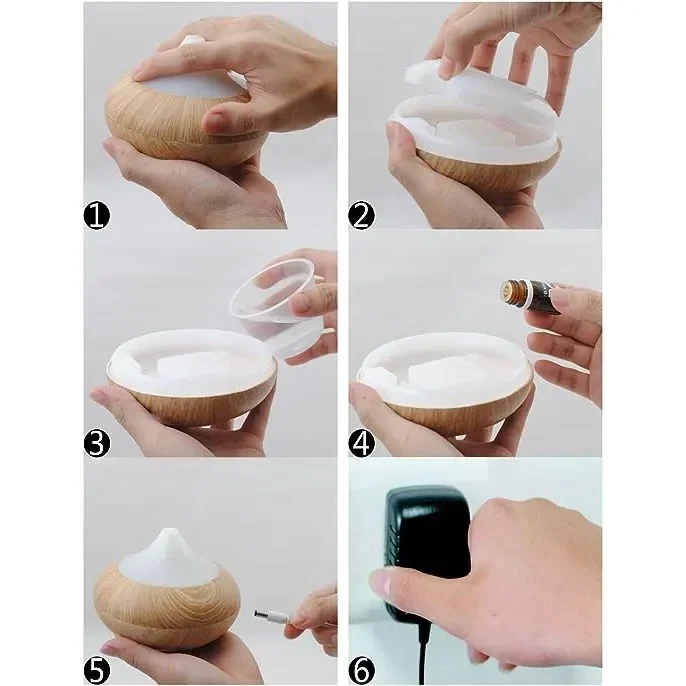 1
2
3
4
5
6