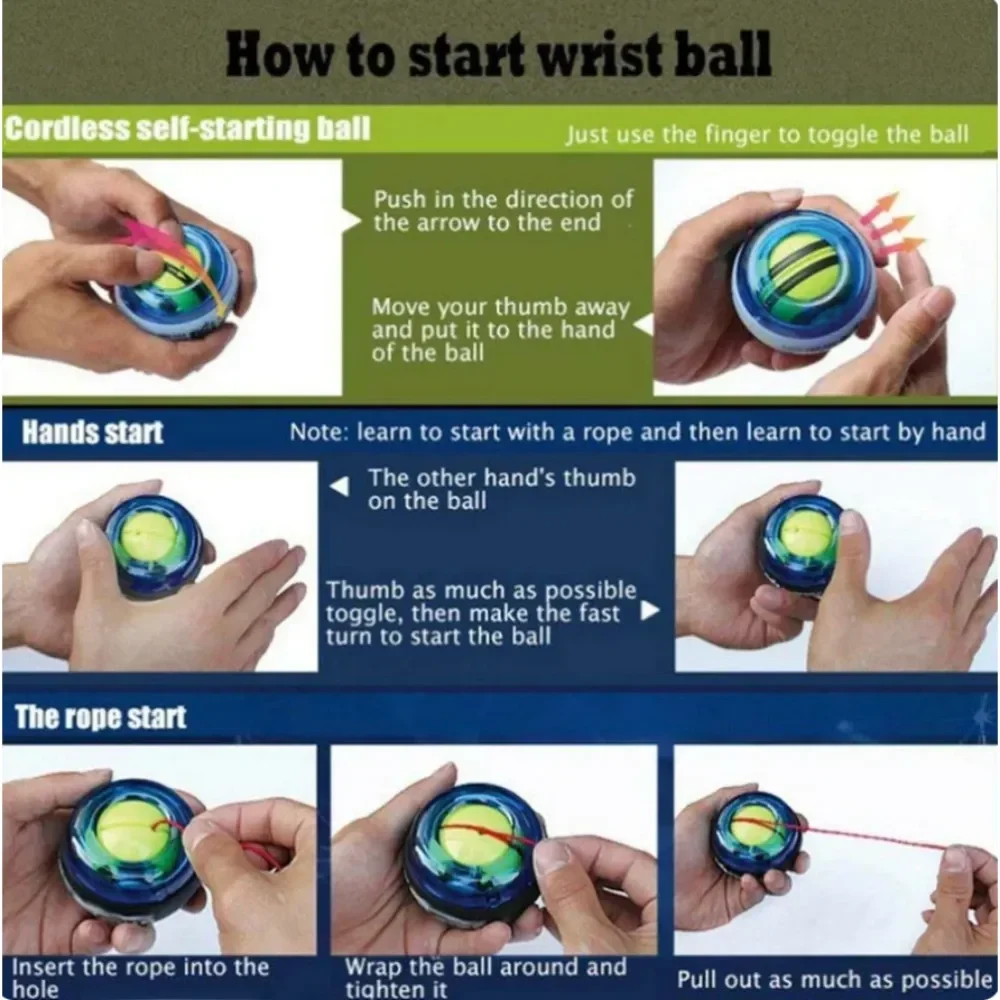 How to start wrist ball

Cordless self-starting ball

Just use the finger to toggle the ball

Push in the direction of the arrow to the end

Move your thumb away and put it to the hand of the ball

Hands start

Note: learn to start with a rope and then learn to start by hand

The other hand's thumb on the ball

Thumb as much as possible toggle, then make the fast turn to start the ball

The rope start

Insert the rope into the hole

Wrap the ball around and tighten it

Pull out as much as possible