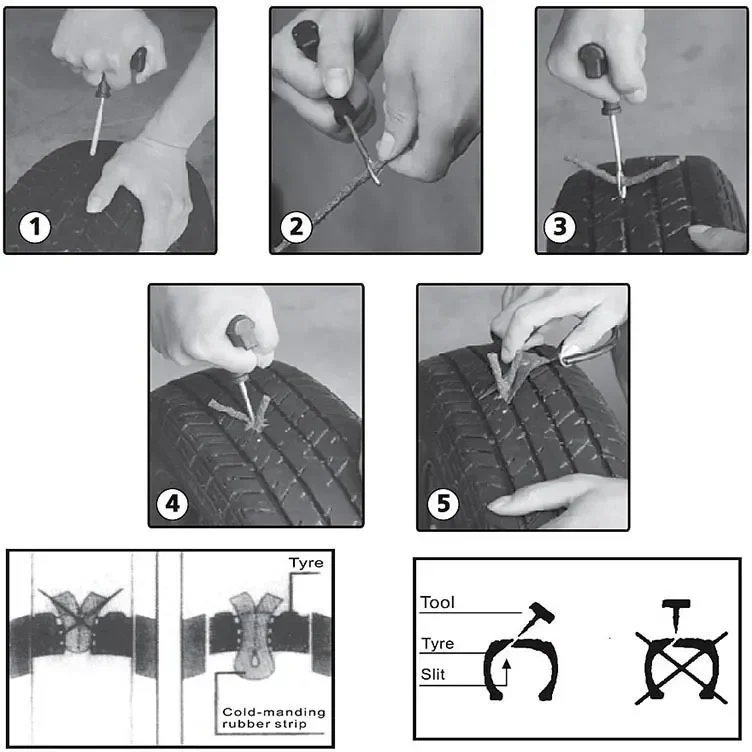 1

2

3

4

5

Tyre

Cold-manding rubber strip

Tool

Tyre

Slit