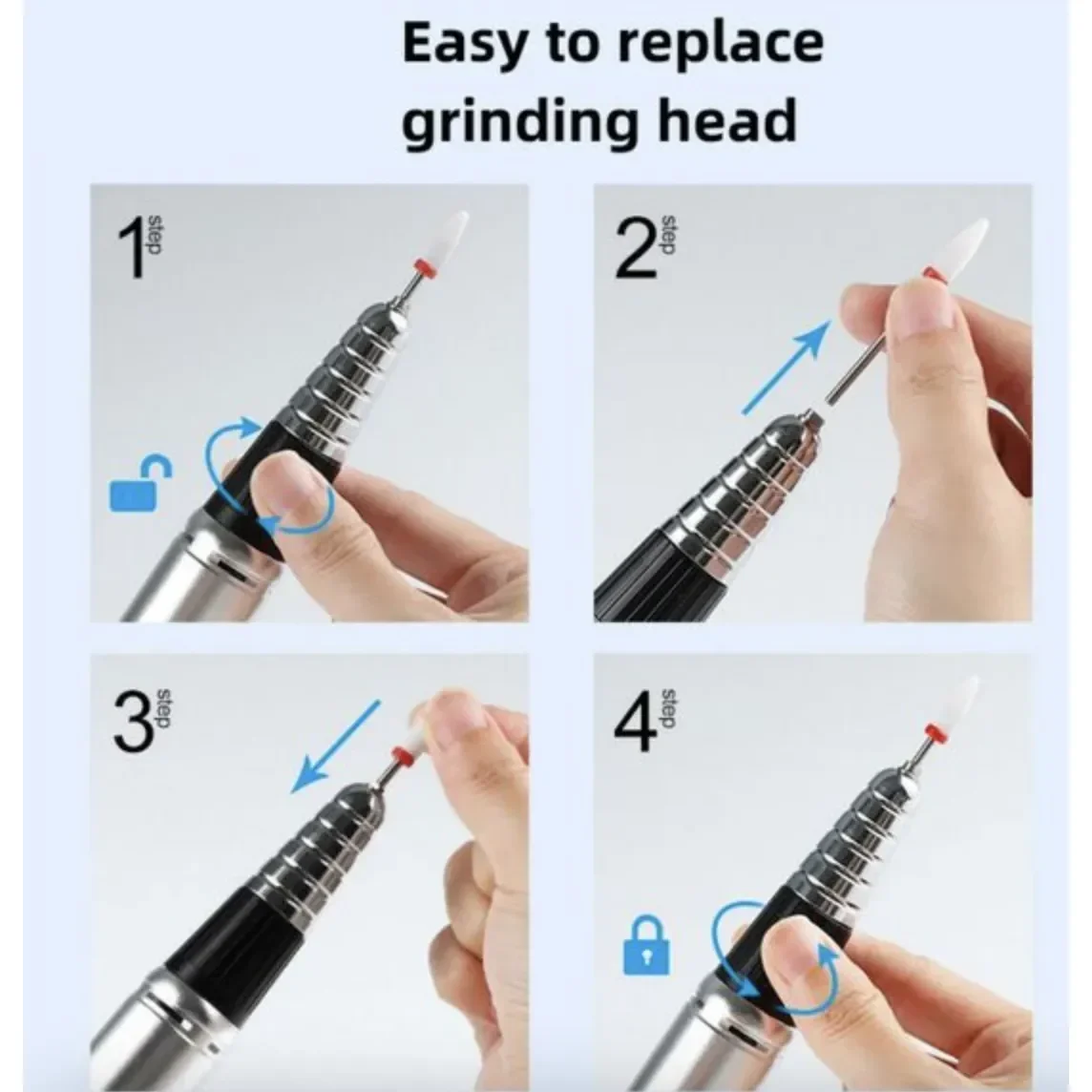 Easy to replace grinding head

1 step

2 step

3 step

4 step